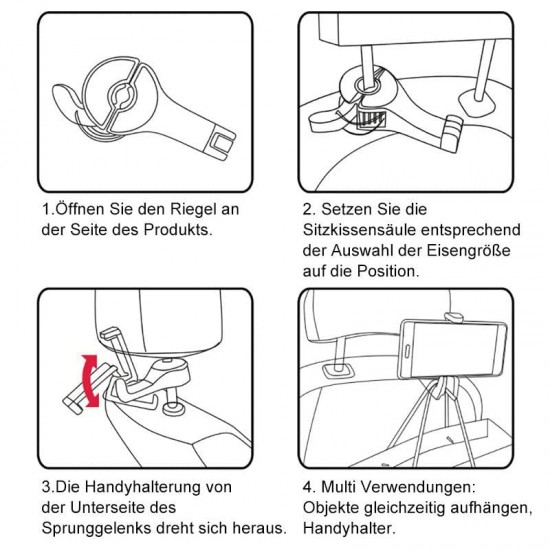 1.Öffnen Sie den Riegel an der Seite des Produkts.

2. Setzen Sie die Sitzkissensäule entsprechend der Auswahl der Eisengröße auf die Position.

3.Die Handyhalterung von der Unterseite des Sprunggelenks dreht sich heraus.

4. Multi Verwendungen: Objekte gleichzeitig aufhängen, Handyhalter.